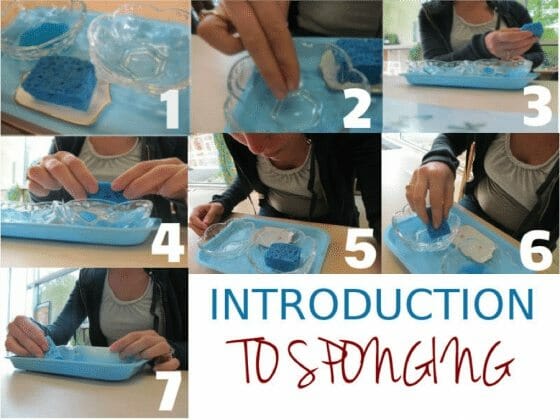 1
2
3
4
5
6
7

INTRODUCTION
TO SPONGING